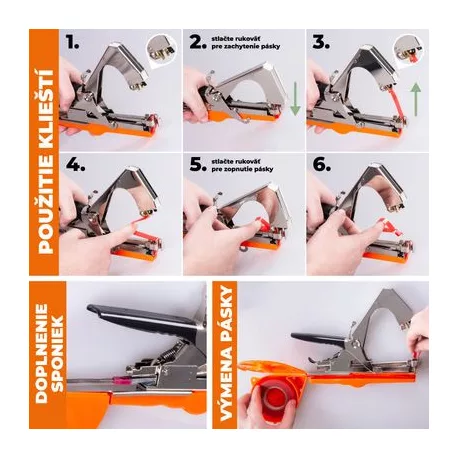 POUŽITIE KLIEŠTÍ

1.

2. stlačte rukoväť pre zachytenie pásky

3.

4.

5. stlačte rukoväť pre zopnutie pásky

6.

DOPLNENIE SPONIEK

VÝMENA PÁSKY