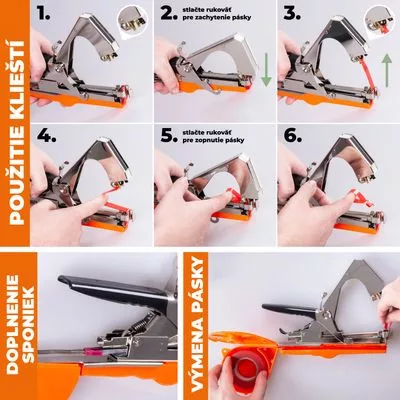 POUŽITIE KLIEŠTÍ

1.

2. stlačte rukoväť pre zachytenie pásky

3.

4.

5. stlačte rukoväť pre zopnutie pásky

6.

DOPLNENIE SPONIEK

VÝMENA PÁSKY