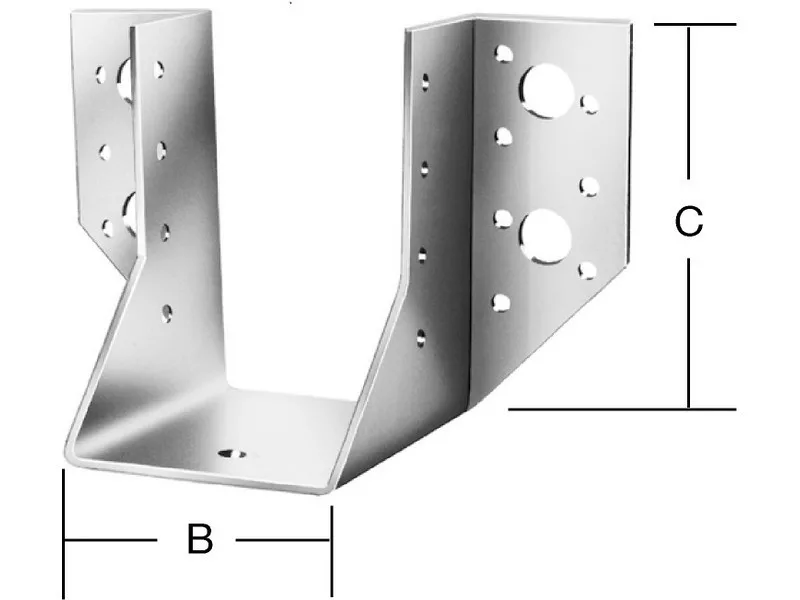 C

B